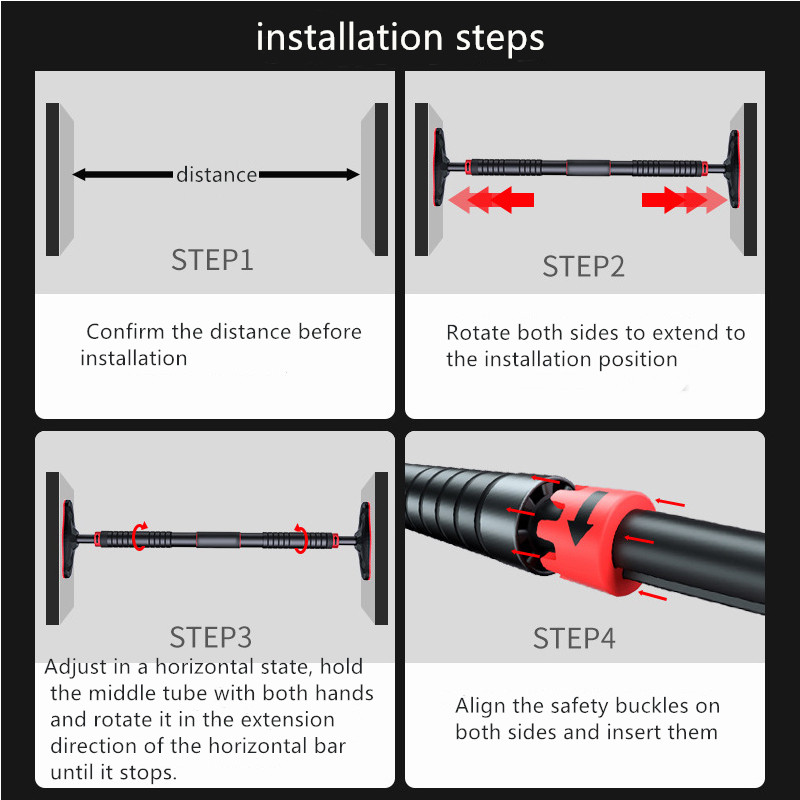 installation steps

distance

STEP1

Confirm the distance before installation

STEP2

Rotate both sides to extend to the installation position

STEP3

Adjust in a horizontal state, hold the middle tube with both hands and rotate it in the extension direction of the horizontal bar until it stops.

STEP4

Align the safety buckles on both sides and insert them